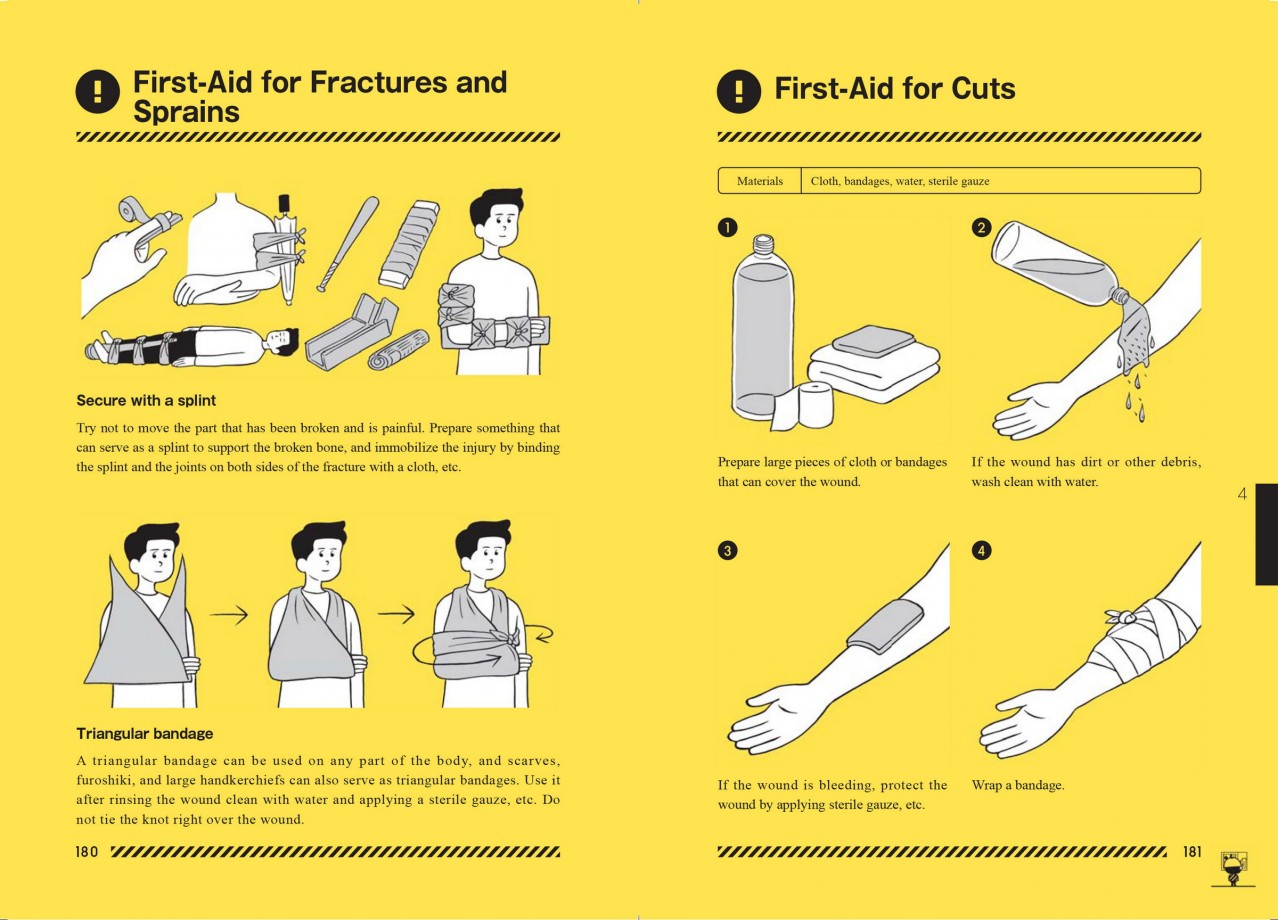 First-Aid for Fractures and Sprains

Secure with a splint

Try not to move the part that has been broken and is painful. Prepare something that can serve as a splint to support the broken bone, and immobilize the injury by binding the splint and the joints on both sides of the fracture with a cloth, etc.

Triangular bandage

A triangular bandage can be used on any part of the body, and scarves, furoshiki, and large handkerchiefs can also serve as triangular bandages. Use it after rinsing the wound clean with water and applying a sterile gauze, etc. Do not tie the knot right over the wound.

180

First-Aid for Cuts

| Materials | Cloth, bandages, water, sterile gauze |
|---|---|

1
Prepare large pieces of cloth or bandages that can cover the wound.

2
If the wound has dirt or other debris, wash clean with water.

3
If the wound is bleeding, protect the wound by applying sterile gauze, etc.

4
Wrap a bandage.

4

181